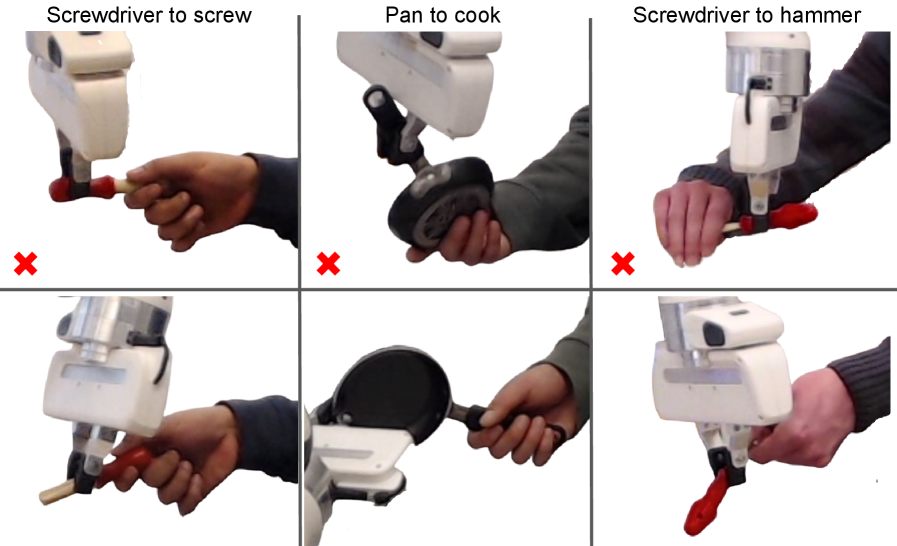 Screwdriver to screw

Pan to cook

Screwdriver to hammer