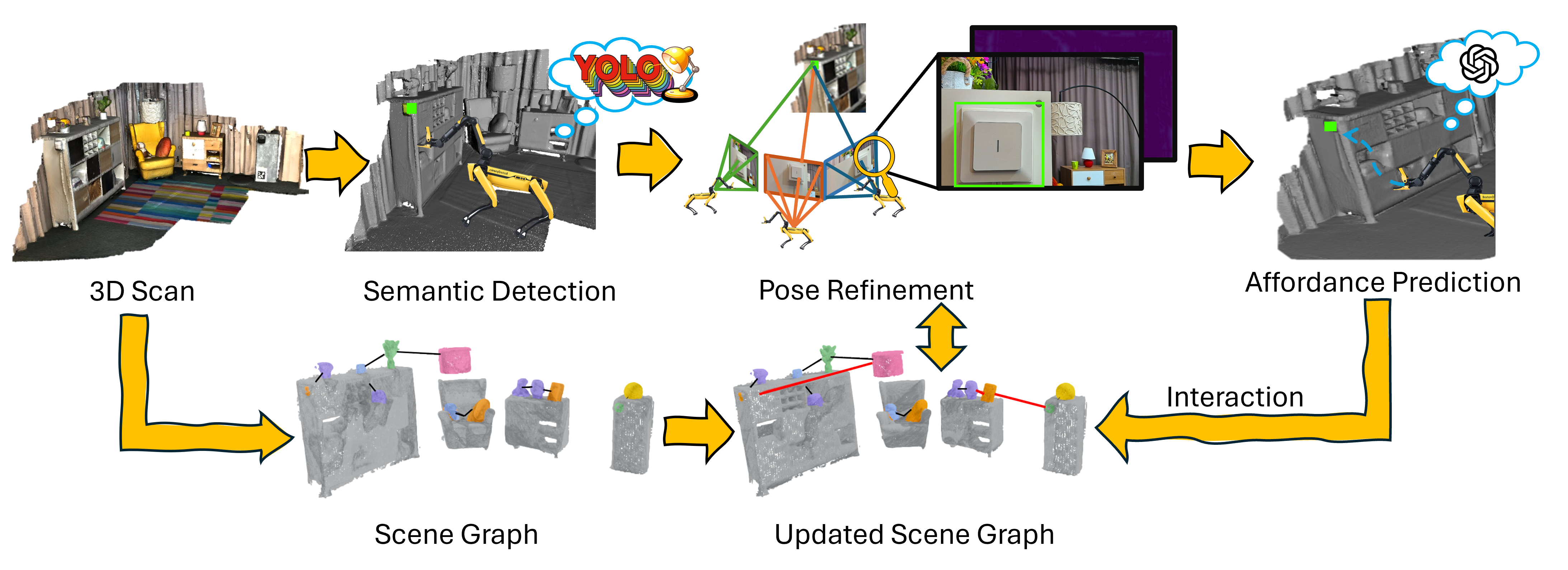 YOLO

3D Scan

Semantic Detection

Pose Refinement

Affordance Prediction

Interaction

Scene Graph

Updated Scene Graph